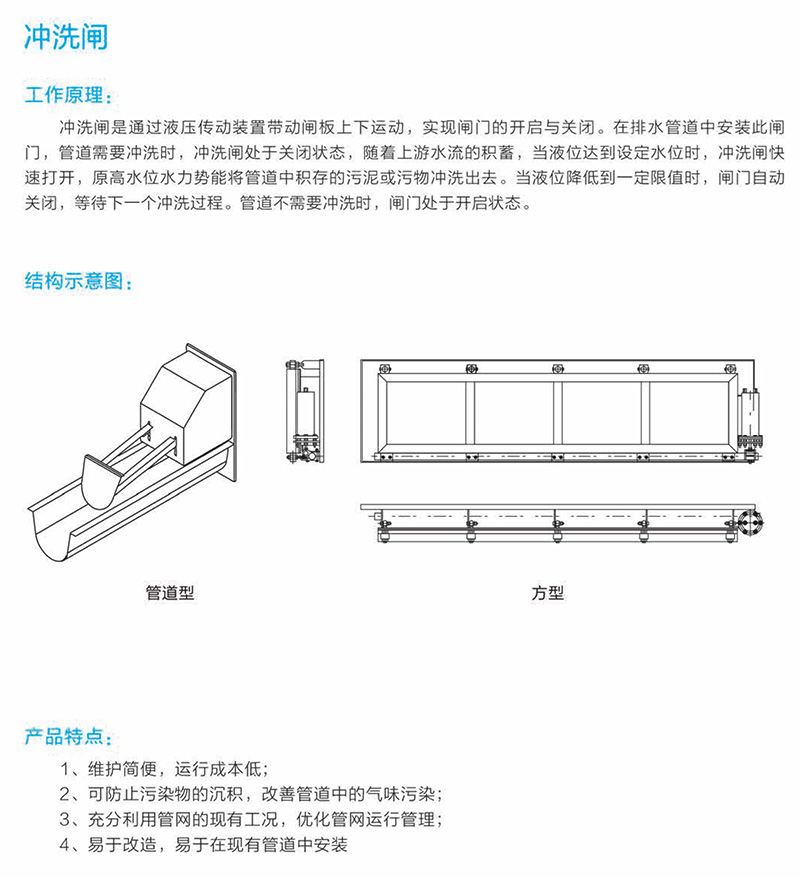 冲洗闸

工作原理：

冲洗闸是通过液压传动装置带动闸板上下运动，实现闸门的开启与关闭。在排水管道中安装此闸门，管道需要冲洗时，冲洗闸处于关闭状态，随着上游水流的积蓄，当液位达到设定水位时，冲洗闸快速打开，原高水位水力势能将管道中积存的污泥或污物冲洗出去。当液位降低到一定限值时，闸门自动关闭，等待下一个冲洗过程。管道不需要冲洗时，闸门处于开启状态。

结构示意图：

管道型

方型

产品特点：

1、维护简便，运行成本低；
2、可防止污染物的沉积，改善管道中的气味污染；
3、充分利用管网的现有工况，优化管网运行管理；
4、易于改造，易于在现有管道中安装